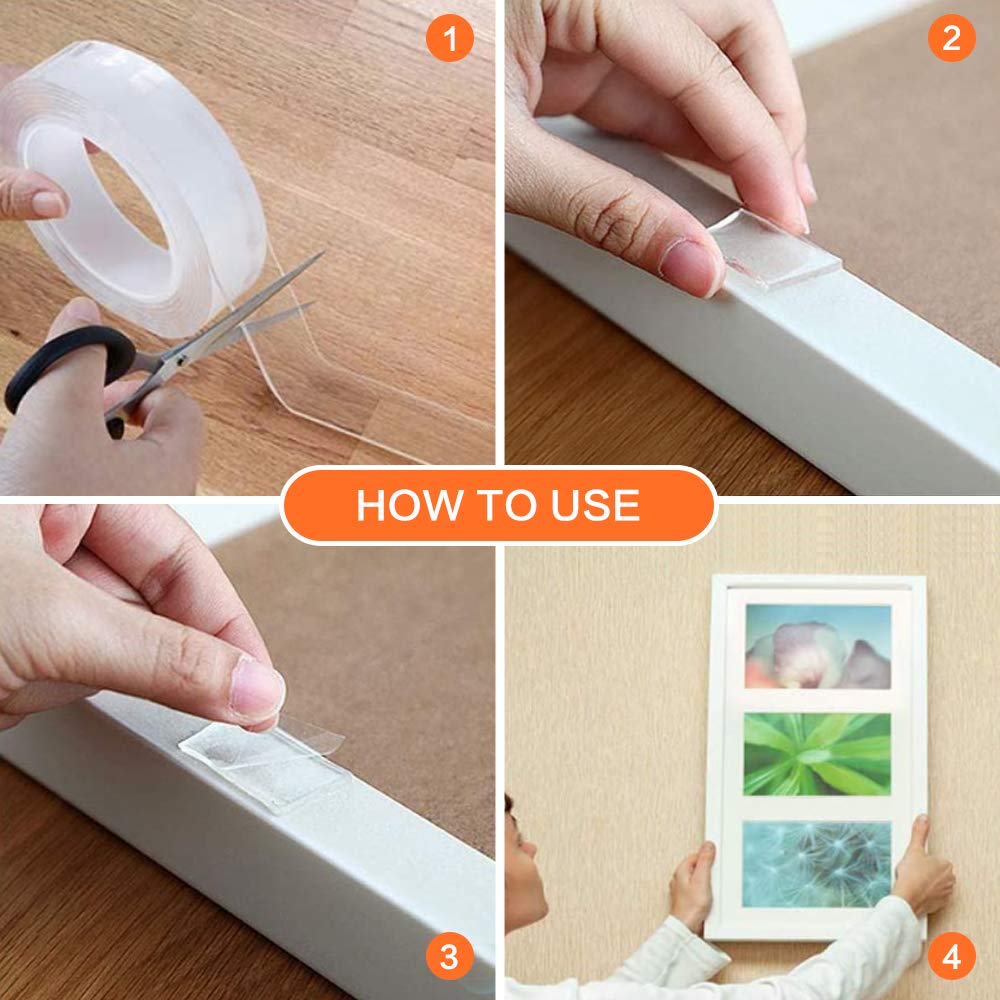 1

2

HOW TO USE

3

4