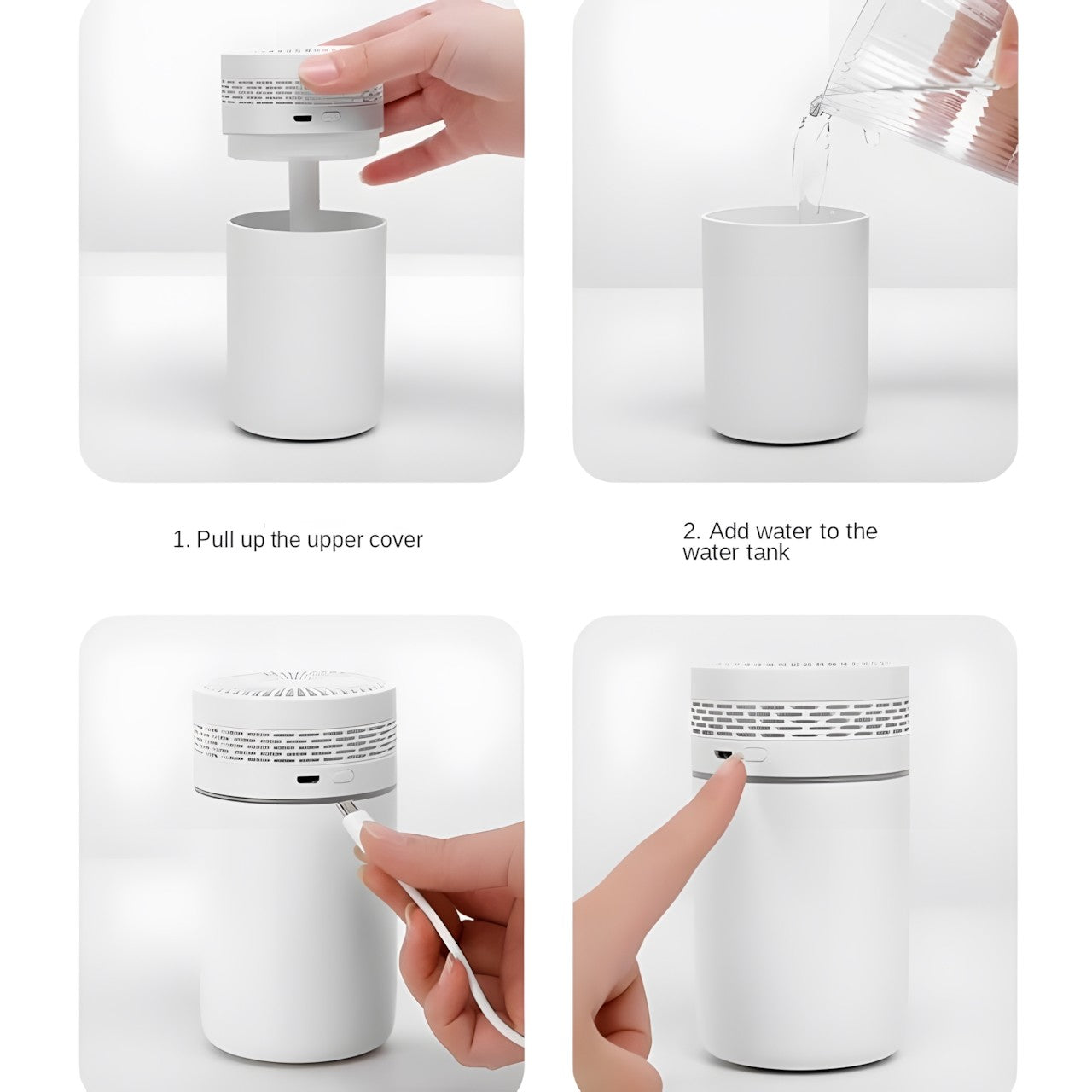 1. Pull up the upper cover

2. Add water to the water tank