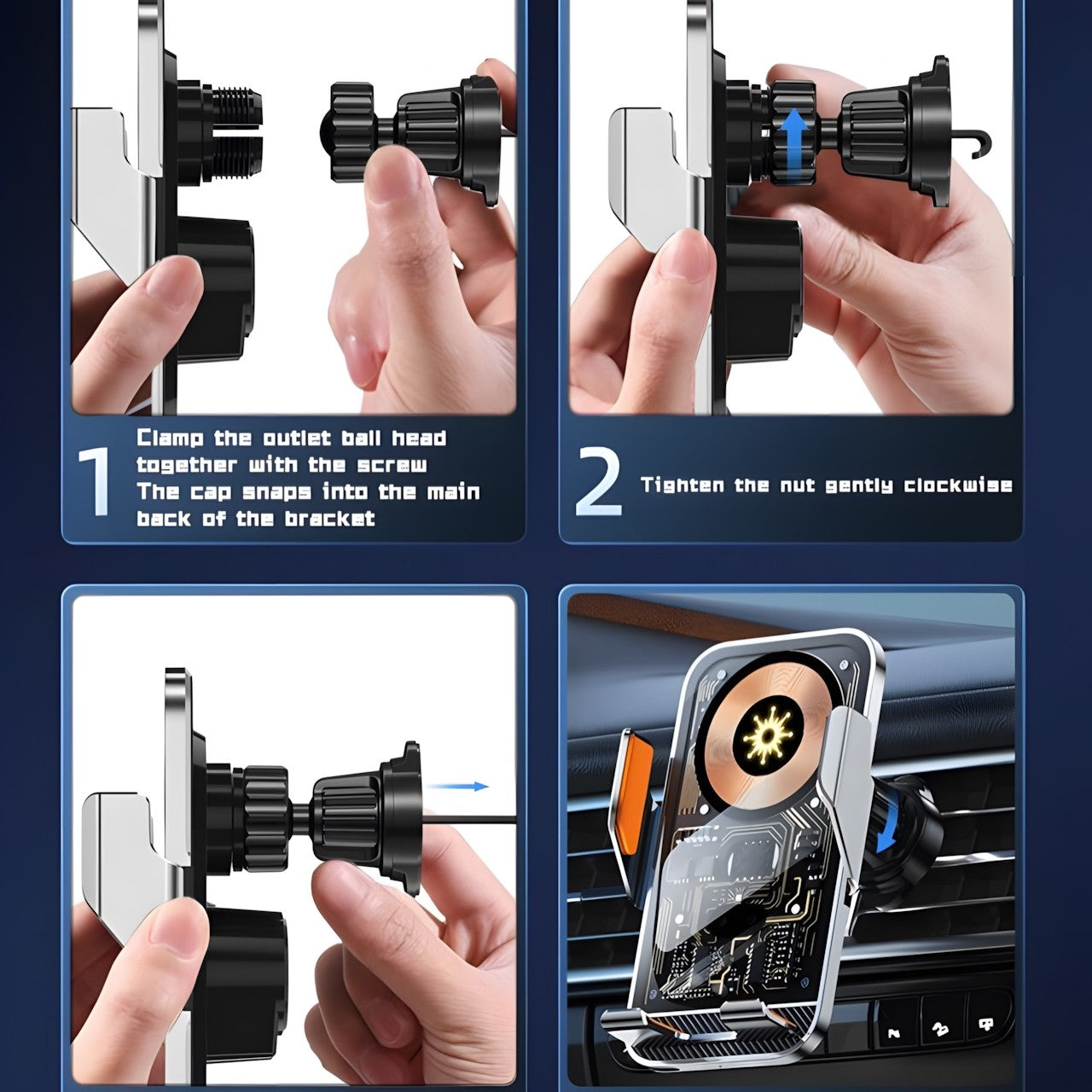 1 Clamp the outlet ball head together with the screw The cap snaps into the main back of the bracket

2 Tighten the nut gently clockwise