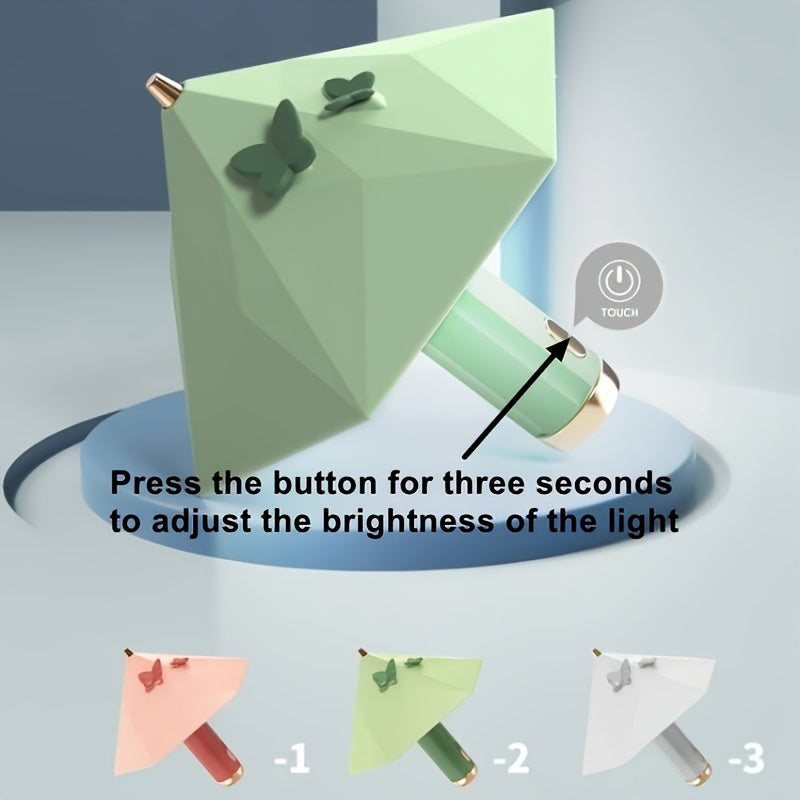 TOUCH

Press the button for three seconds to adjust the brightness of the light

-1

-2

-3