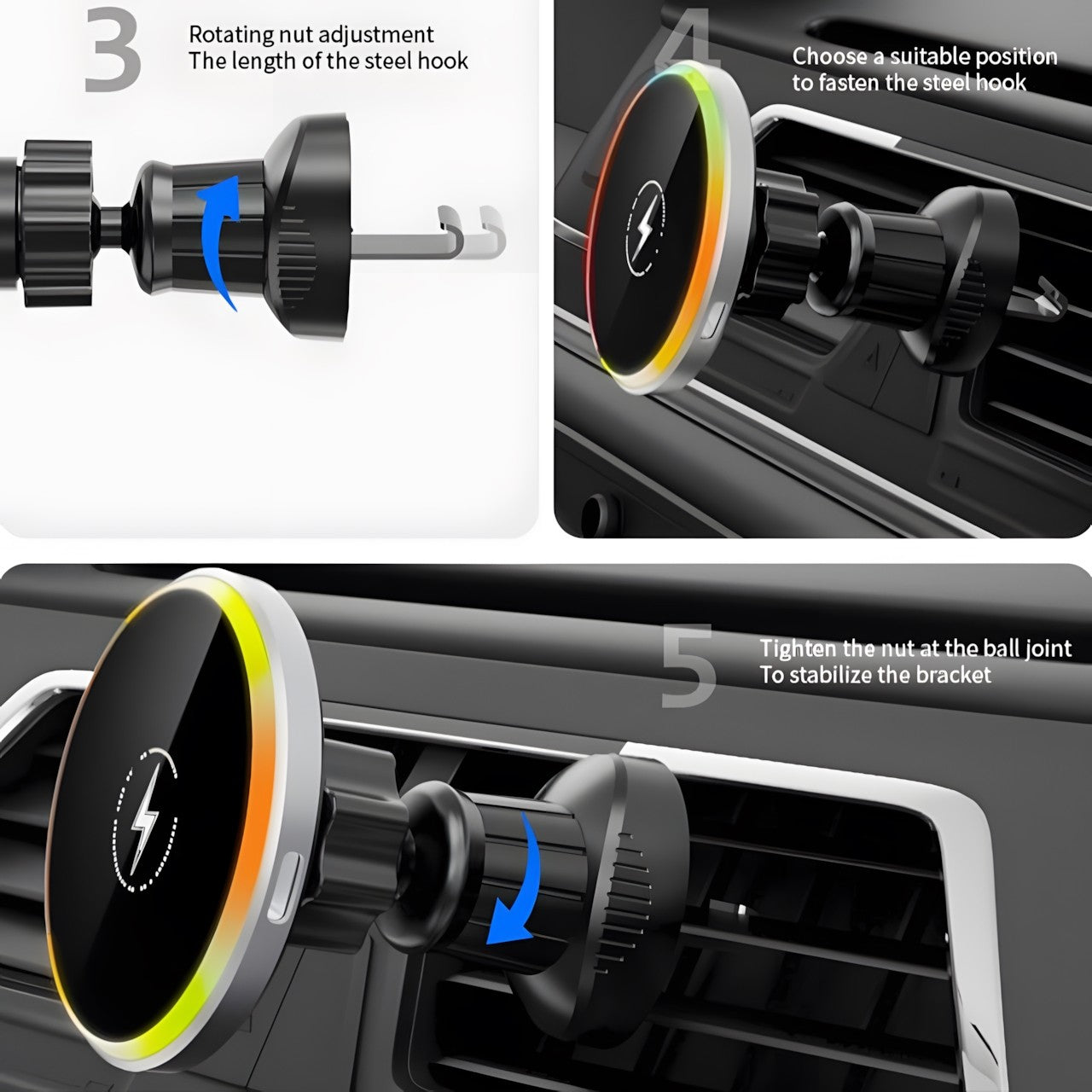 3
Rotating nut adjustment
The length of the steel hook

4
Choose a suitable position
to fasten the steel hook

5
Tighten the nut at the ball joint
To stabilize the bracket