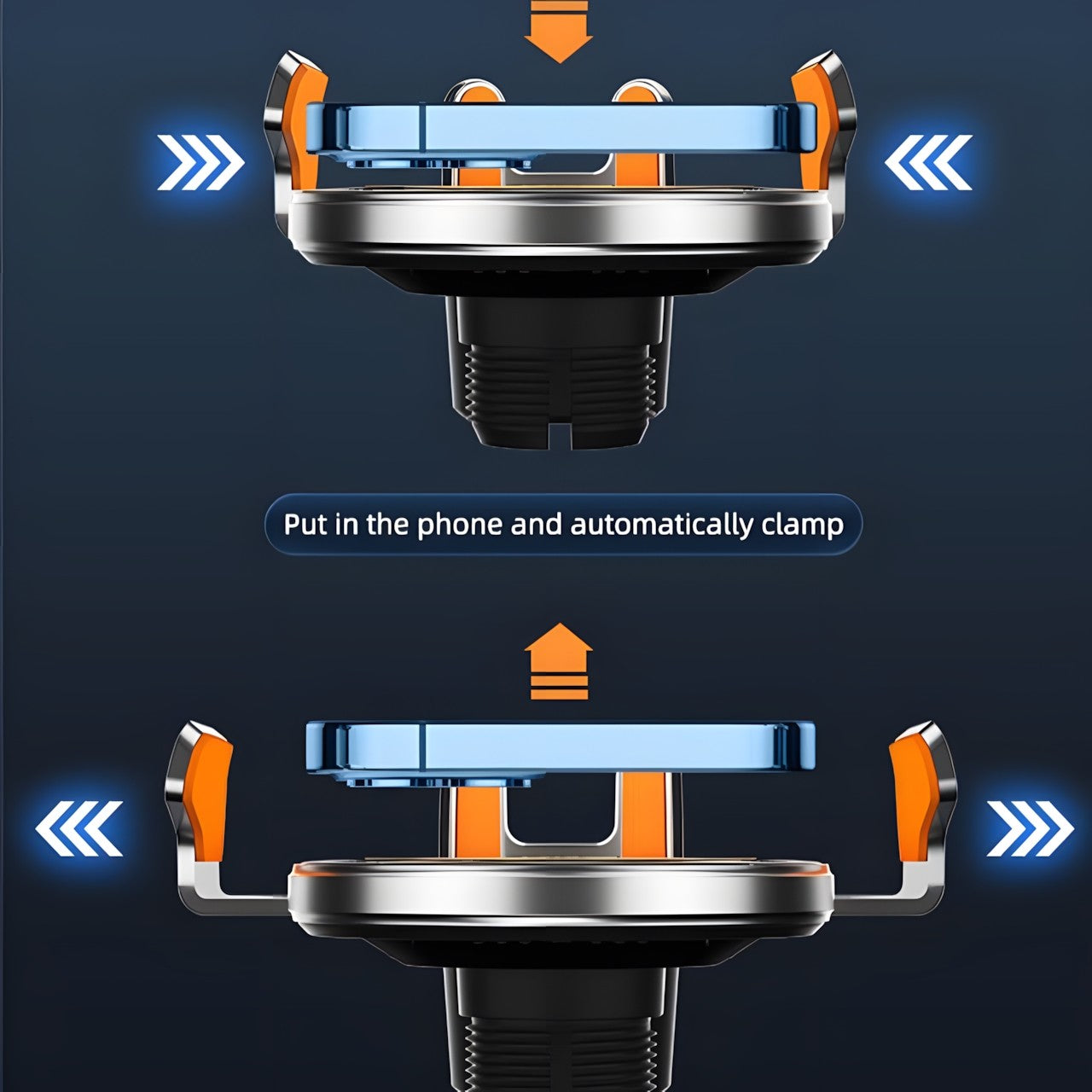 Put in the phone and automatically clamp